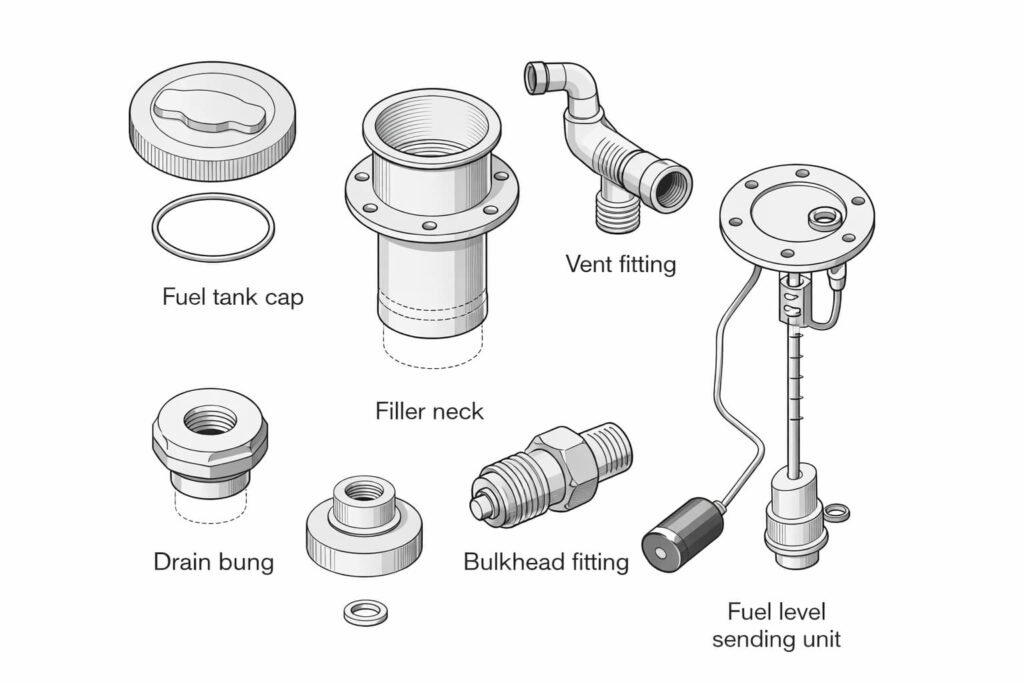 Fuel tank cap

Filler neck

Vent fitting

Drain bung

Bulkhead fitting

Fuel level sending unit