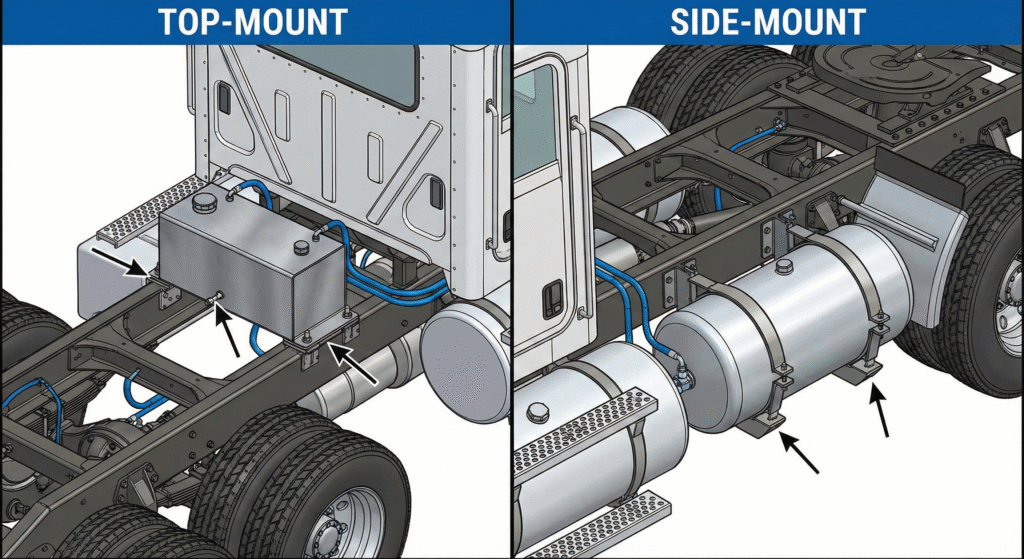 TOP-MOUNT

SIDE-MOUNT